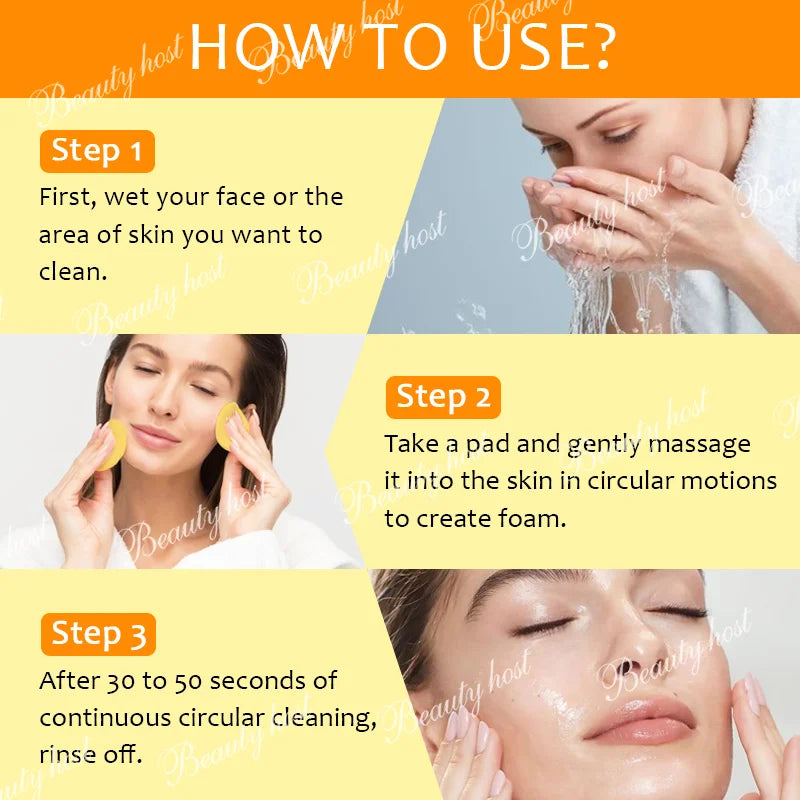 HOW TO USE?

Step 1
First, wet your face or the area of skin you want to clean.

Step 2
Take a pad and gently massage it into the skin in circular motions to create foam.

Step 3
After 30 to 50 seconds of continuous circular cleaning, rinse off.

Beauty host